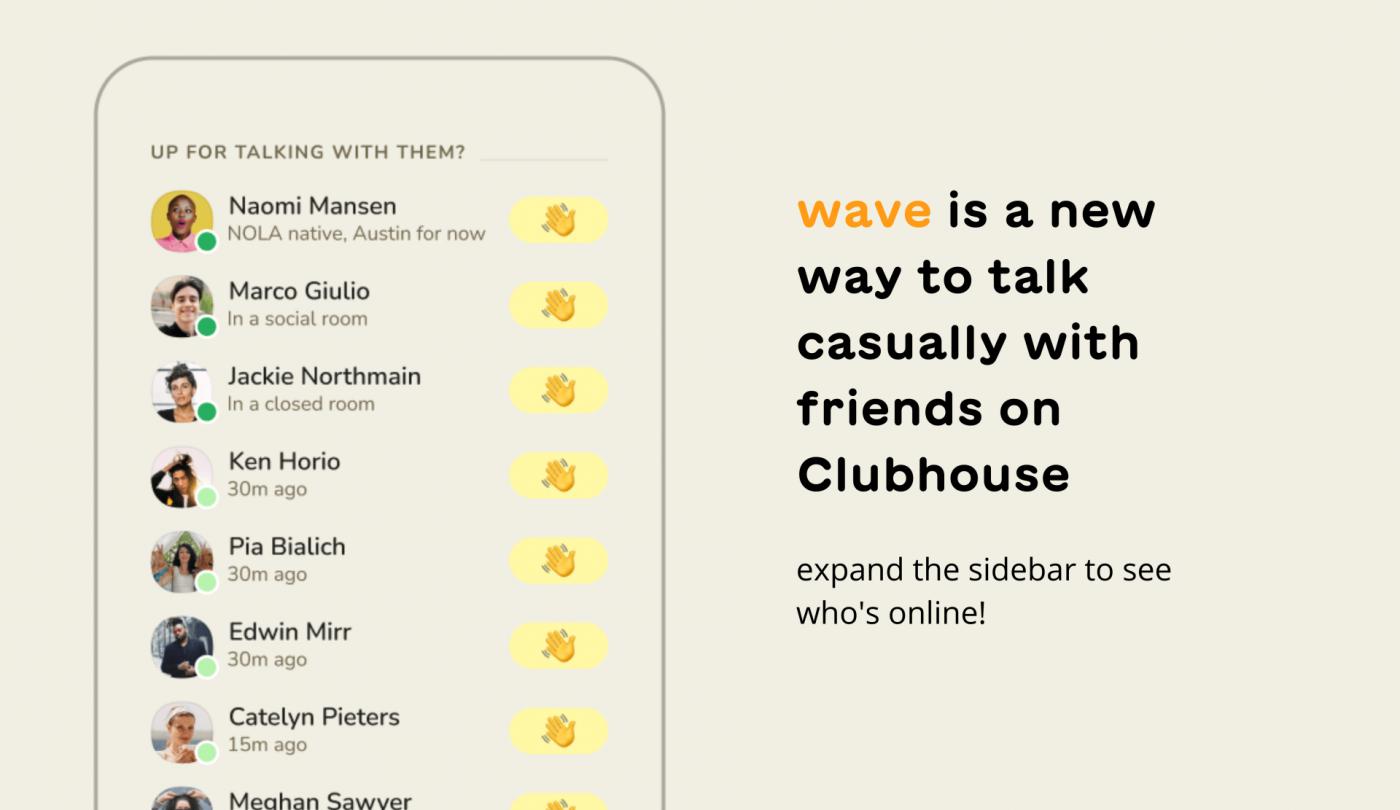 UP FOR TALKING WITH THEM?

Naomi Mansen
NOLA native, Austin for now
👋

Marco Giulio
In a social room
👋

Jackie Northmain
In a closed room
👋

Ken Horio
30m ago
👋

Pia Bialich
30m ago
👋

Edwin Mirr
30m ago
👋

Catelyn Pieters
15m ago
👋

Meghan Sawyer

wave is a new way to talk casually with friends on Clubhouse

expand the sidebar to see who's online!