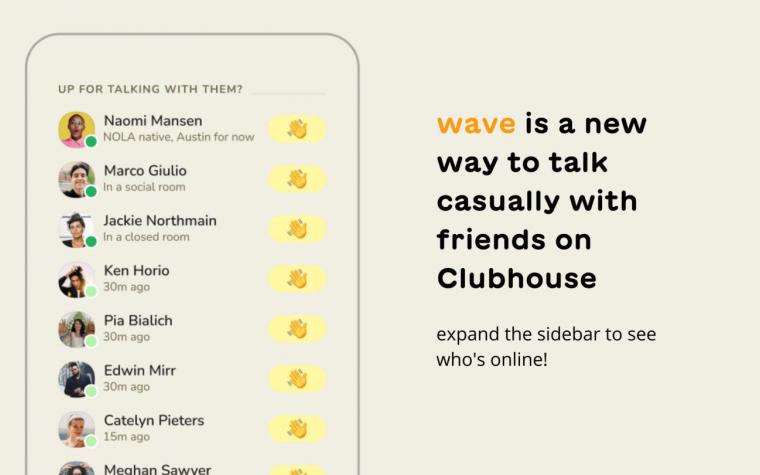 UP FOR TALKING WITH THEM?

Naomi Mansen
NOLA native, Austin for now

Marco Giulio
In a social room

Jackie Northmain
In a closed room

Ken Horio
30m ago

Pia Bialich
30m ago

Edwin Mirr
30m ago

Catelyn Pieters
15m ago

Meghan Sawyer

wave is a new way to talk casually with friends on Clubhouse

expand the sidebar to see who's online!